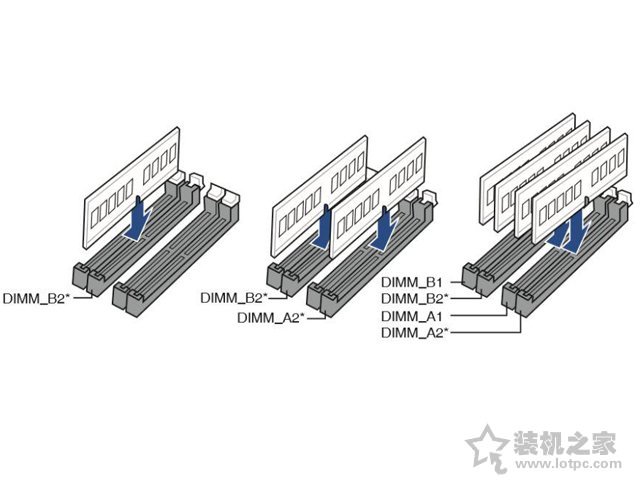 DIMM_B2*

DIMM_B2*
DIMM_A2*

DIMM_B1
DIMM_B2*
DIMM_A1
DIMM_A2*

装机之家
www.lotpc.com